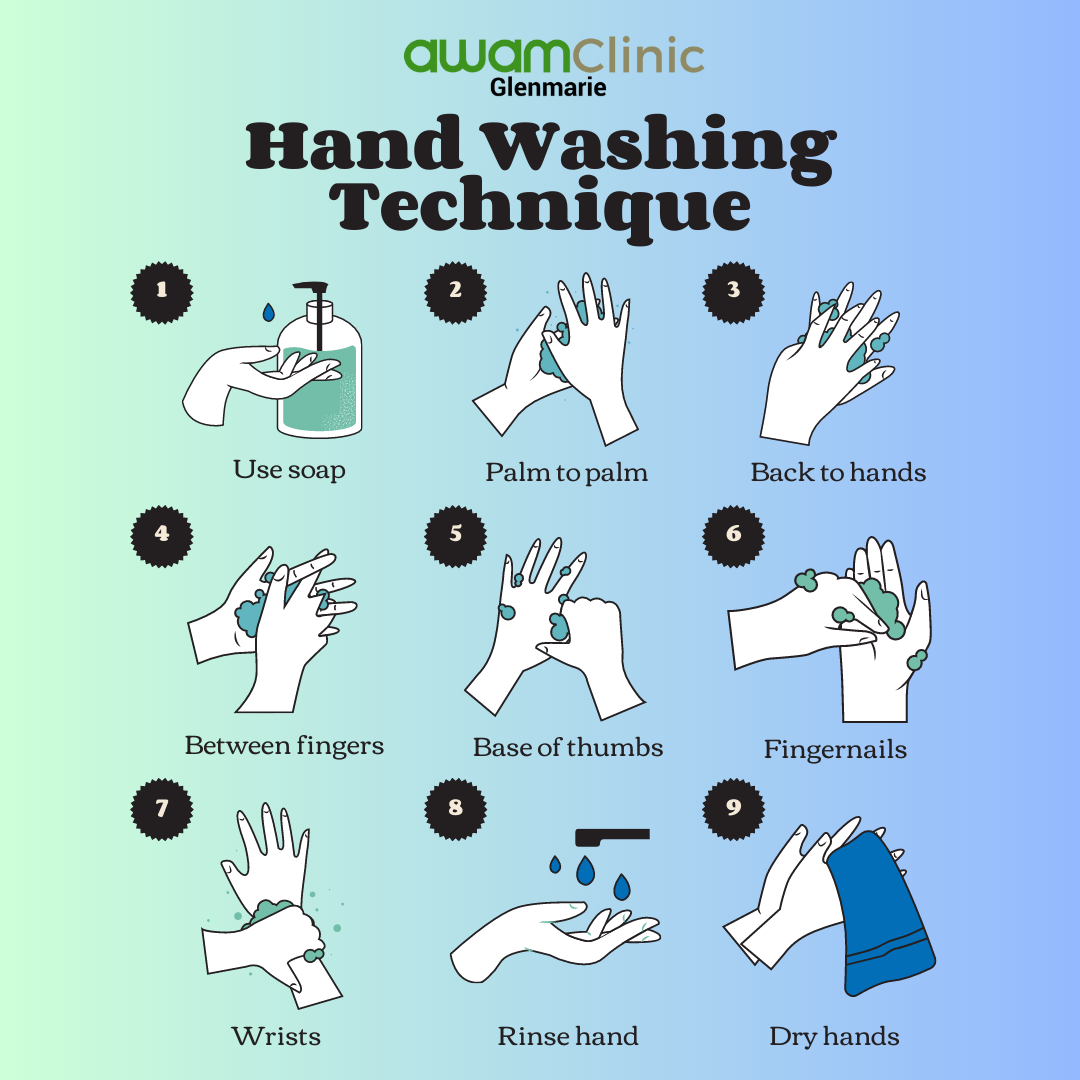 awamClinic
Glenmarie

Hand Washing Technique

1
Use soap

2
Palm to palm

3
Back to hands

4
Between fingers

5
Base of thumbs

6
Fingernails

7
Wrists

8
Rinse hand

9
Dry hands