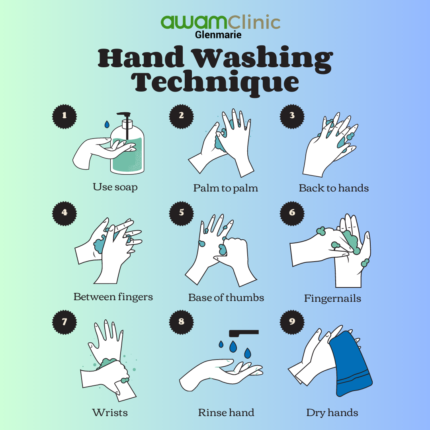 awamClinic
Glenmarie

Hand Washing Technique

1
Use soap

2
Palm to palm

3
Back to hands

4
Between fingers

5
Base of thumbs

6
Fingernails

7
Wrists

8
Rinse hand

9
Dry hands